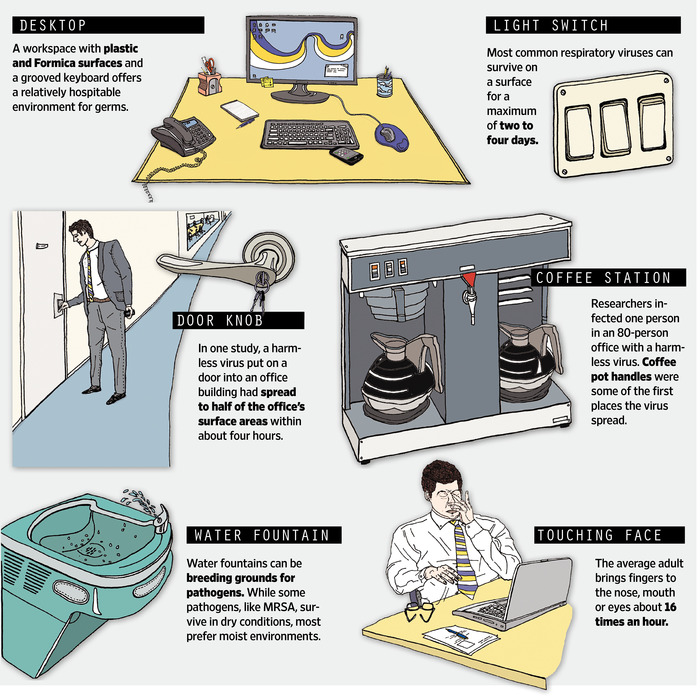 DESKTOP

A workspace with plastic and Formica surfaces and a grooved keyboard offers a relatively hospitable environment for germs.

LIGHT SWITCH

Most common respiratory viruses can survive on a surface for a maximum of two to four days.

DOOR KNOB

In one study, a harmless virus put on a door into an office building had spread to half of the office's surface areas within about four hours.

COFFEE STATION

Researchers infected one person in an 80-person office with a harmless virus. Coffee pot handles were some of the first places the virus spread.

WATER FOUNTAIN

Water fountains can be breeding grounds for pathogens. While some pathogens, like MRSA, survive in dry conditions, most prefer moist environments.

TOUCHING FACE

The average adult brings fingers to the nose, mouth or eyes about 16 times an hour.